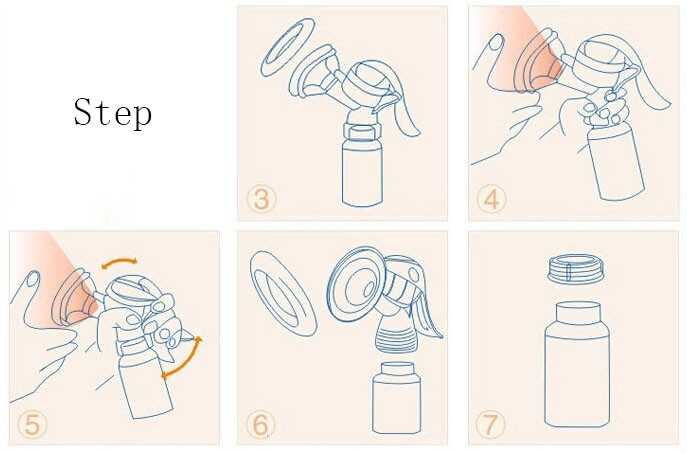 Step

③

④

⑤

⑥

⑦